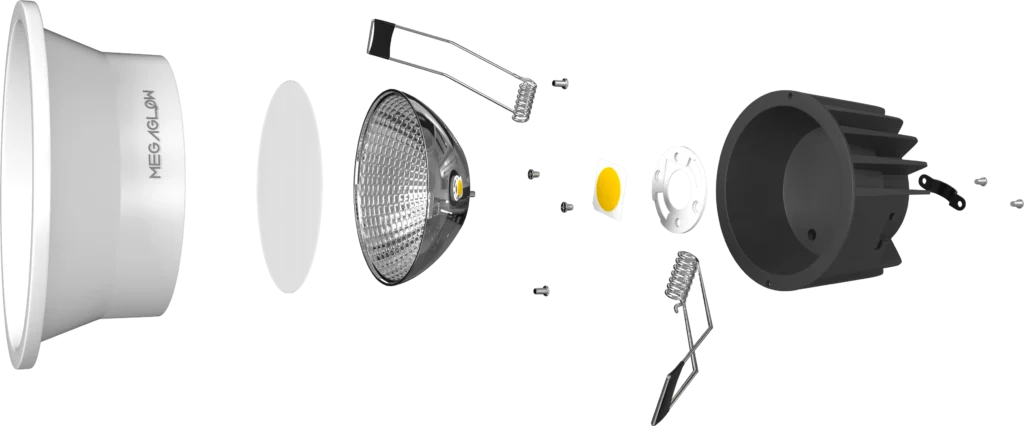 MEGAGLOW